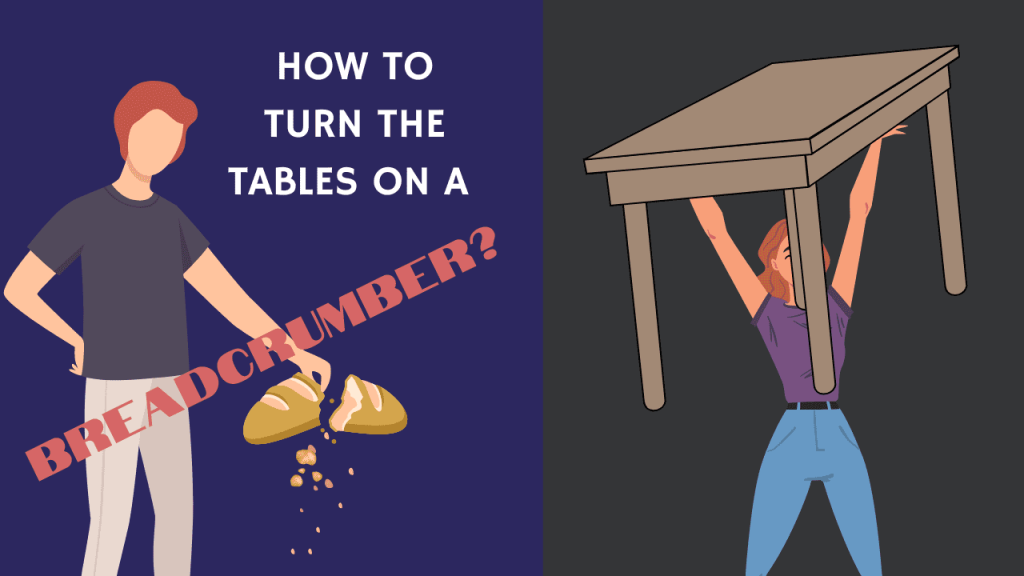 HOW TO TURN THE TABLES ON A BREADCRUMBER?