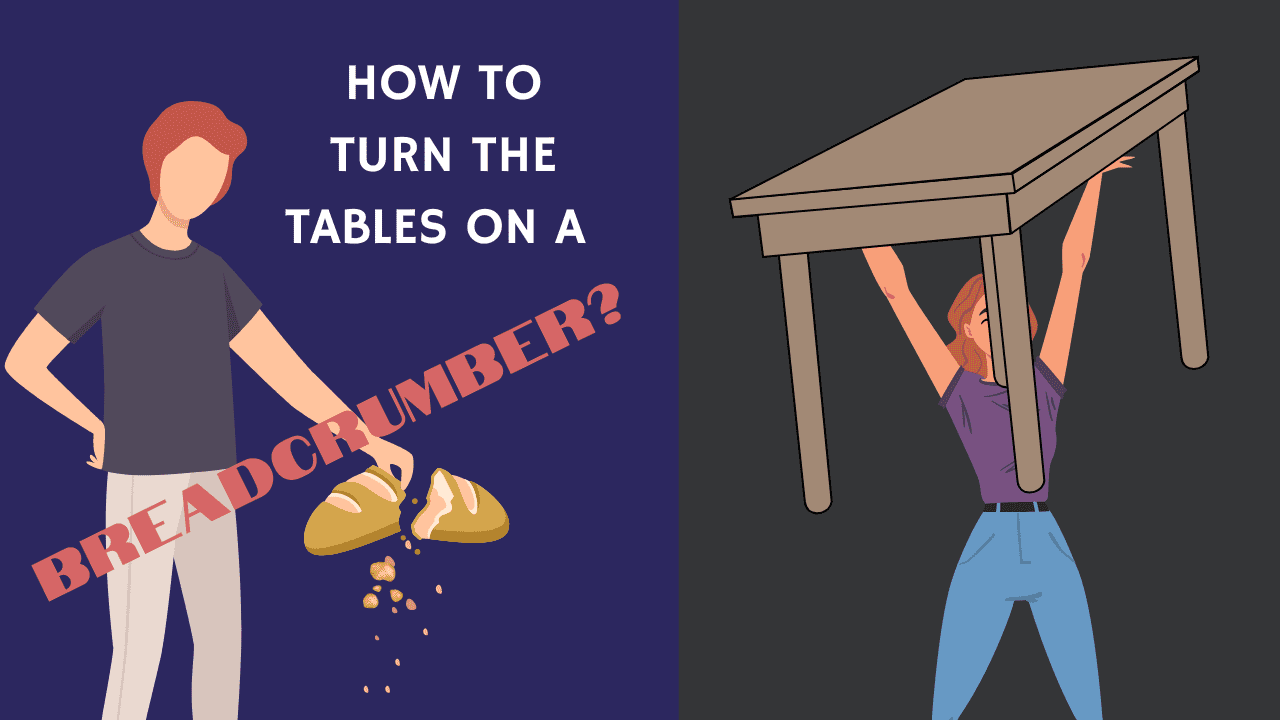 HOW TO
TURN THE
TABLES ON A
BREADCRUMBER?